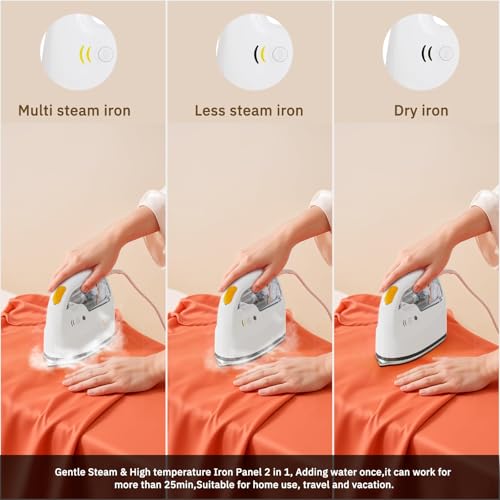 Multi steam iron

Less steam iron

Dry iron

Gentle Steam & High temperature Iron Panel 2 in 1, Adding water once,it can work for more than 25min,Suitable for home use, travel and vacation.