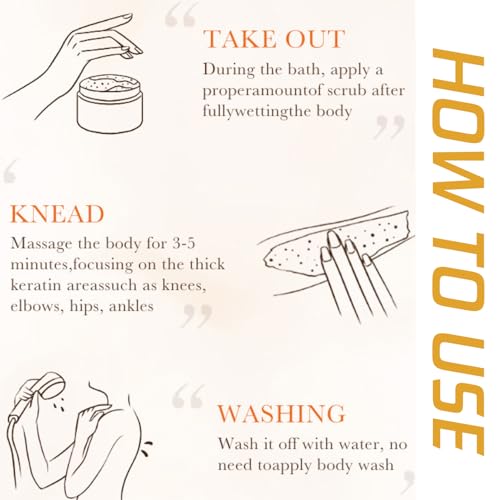 HOW TO USE

TAKE OUT
During the bath, apply a properamountof scrub after fullywettingthe body

KNEAD
Massage the body for 3-5 minutes,focusing on the thick keratin areassuch as knees, elbows, hips, ankles

WASHING
Wash it off with water, no need toapply body wash