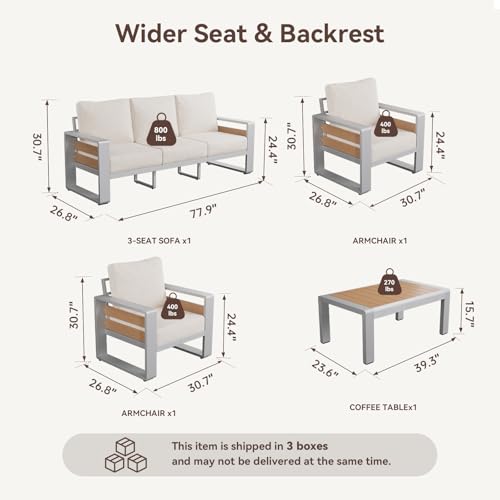 Wider Seat & Backrest

30.7"
800 lbs
24.4"
26.8"
77.9"
3-SEAT SOFA x1

30.7"
400 lbs
24.4"
26.8"
30.7"
ARMCHAIR x1

30.7"
400 lbs
24.4"
26.8"
30.7"
ARMCHAIR x1

270 lbs
15.7"
23.6"
39.3"
COFFEE TABLEx1

This item is shipped in 3 boxes and may not be delivered at the same time.