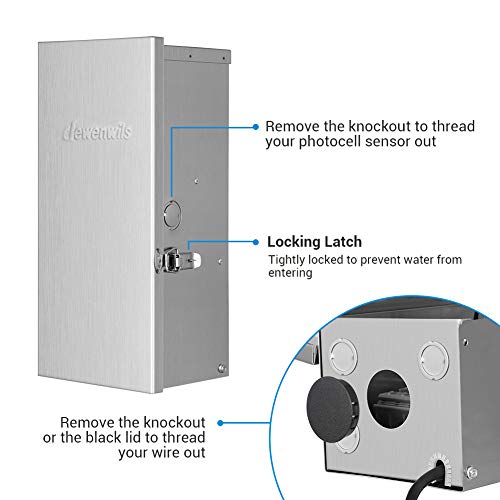 dewenwils

Remove the knockout to thread your photocell sensor out

Locking Latch
Tightly locked to prevent water from entering

Remove the knockout or the black lid to thread your wire out