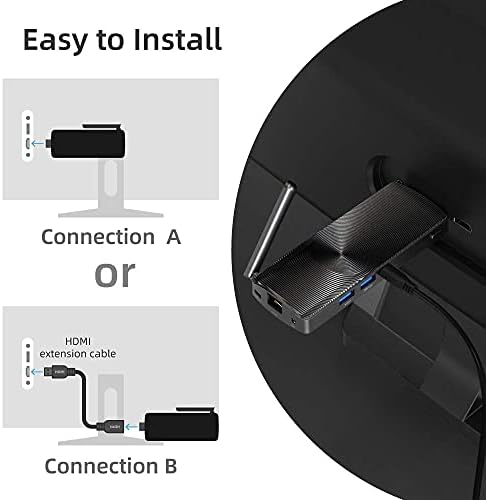 Easy to Install

Connection A

or

HDMI extension cable

Connection B