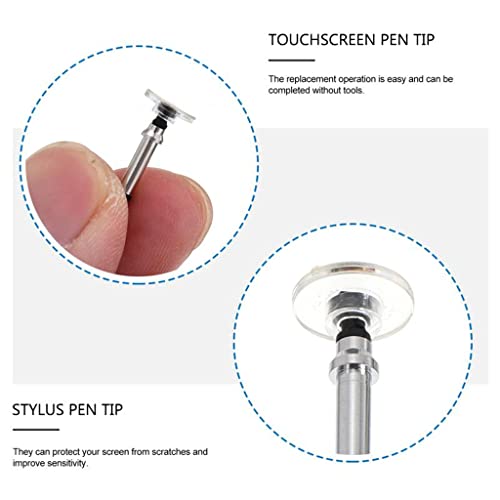 TOUCHSCREEN PEN TIP

The replacement operation is easy and can be completed without tools.

STYLUS PEN TIP

They can protect your screen from scratches and improve sensitivity.