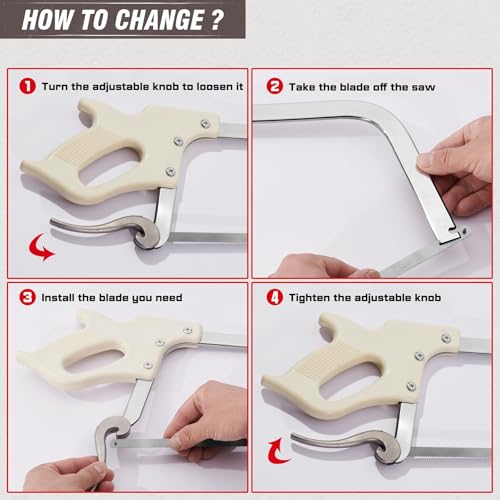 HOW TO CHANGE ?

1 Turn the adjustable knob to loosen it

2 Take the blade off the saw

3 Install the blade you need

4 Tighten the adjustable knob