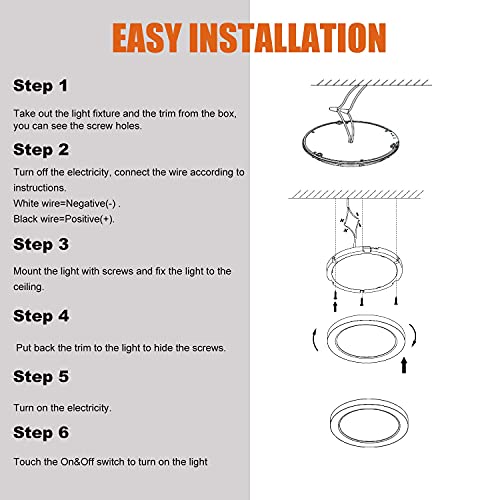 EASY INSTALLATION

Step 1

Take out the light fixture and the trim from the box, you can see the screw holes.

Step 2

Turn off the electricity, connect the wire according to instructions.
White wire=Negative(-) .
Black wire=Positive(+).

Step 3

Mount the light with screws and fix the light to the ceiling.

Step 4

Put back the trim to the light to hide the screws.

Step 5

Turn on the electricity.

Step 6

Touch the On&Off switch to turn on the light