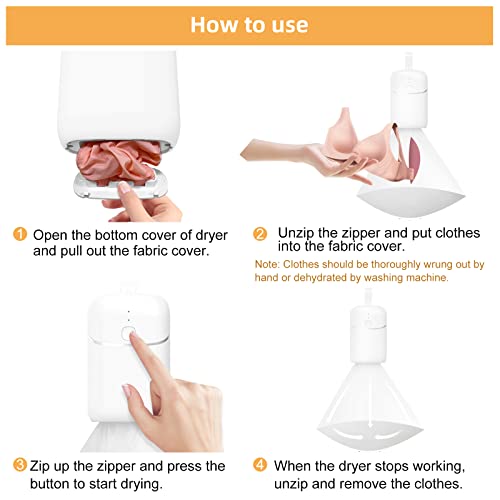 How to use

1 Open the bottom cover of dryer and pull out the fabric cover.

2 Unzip the zipper and put clothes into the fabric cover.

Note: Clothes should be thoroughly wrung out by hand or dehydrated by washing machine.

3 Zip up the zipper and press the button to start drying.

4 When the dryer stops working, unzip and remove the clothes.