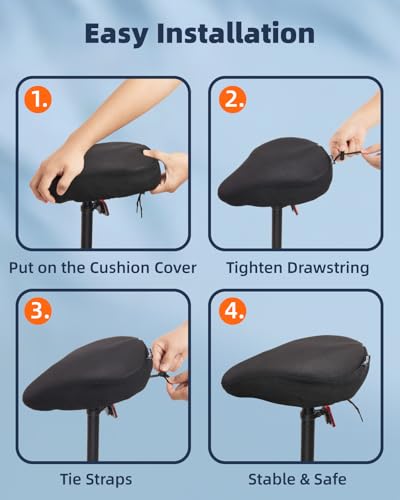 Easy Installation

1.

Put on the Cushion Cover

2.

Tighten Drawstring

3.

Tie Straps

4.

Stable & Safe