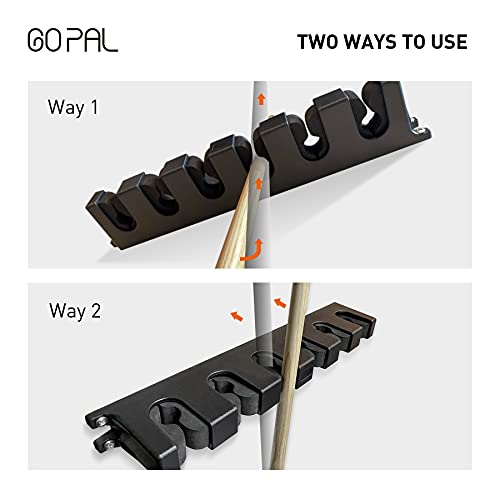 GO PAL

TWO WAYS TO USE

Way 1

Way 2