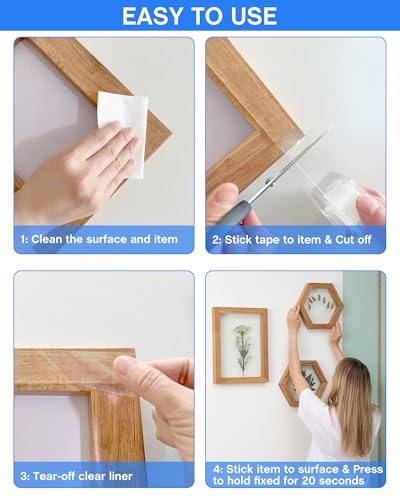 EASY TO USE

1: Clean the surface and item

2: Stick tape to item & Cut off

3: Tear-off clear liner

4: Stick item to surface & Press to hold fixed for 20 seconds