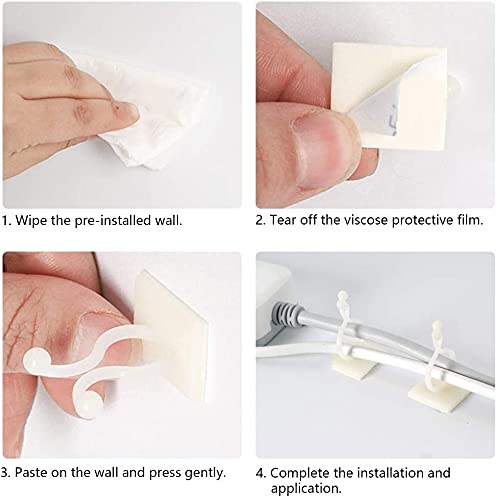 1. Wipe the pre-installed wall.

2. Tear off the viscose protective film.

3. Paste on the wall and press gently.

4. Complete the installation and application.