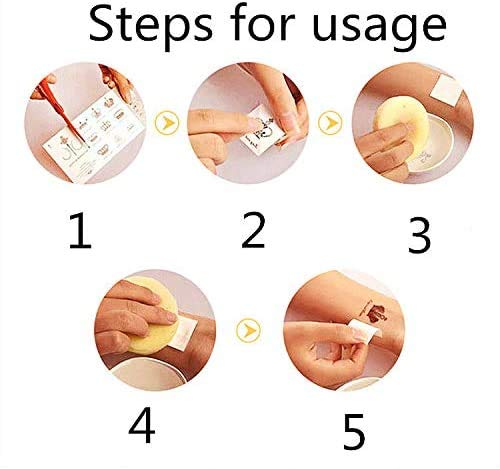 Steps for usage

1

2

3

4

5