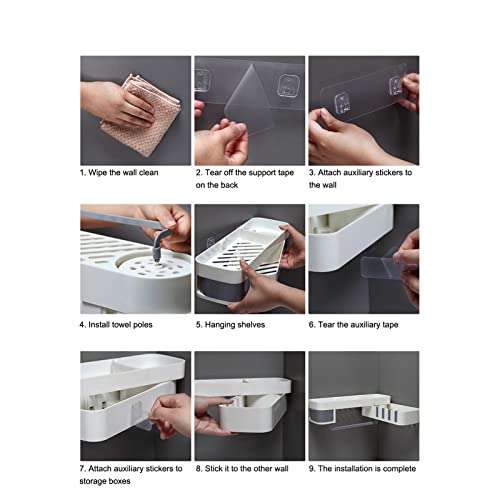 1. Wipe the wall clean

2. Tear off the support tape on the back

3. Attach auxiliary stickers to the wall

4. Install towel poles

5. Hanging shelves

6. Tear the auxiliary tape

7. Attach auxiliary stickers to storage boxes

8. Stick it to the other wall

9. The installation is complete