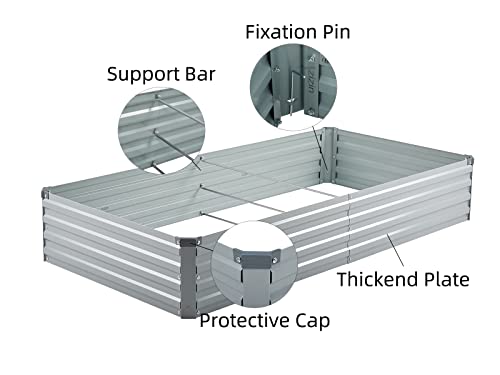 Fixation Pin

Support Bar

Thickend Plate

Protective Cap