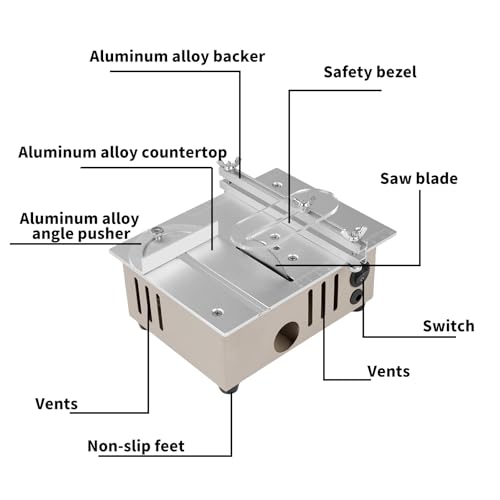 Aluminum alloy backer

Safety bezel

Aluminum alloy countertop

Saw blade

Aluminum alloy angle pusher

Switch

Vents

Vents

Non-slip feet