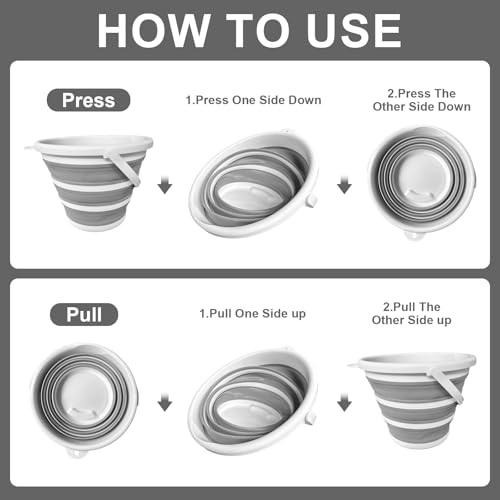 HOW TO USE

Press

1.Press One Side Down

2.Press The Other Side Down

Pull

1.Pull One Side up

2.Pull The Other Side up