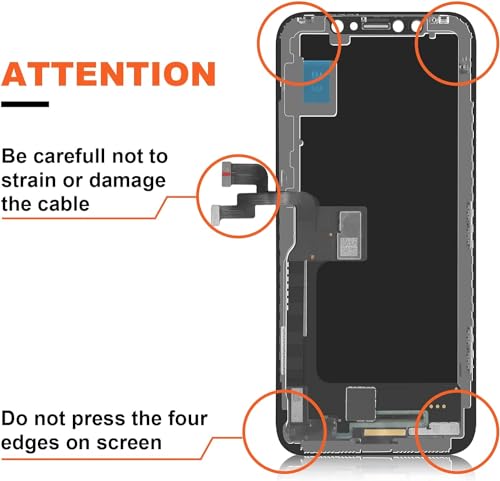 ATTENTION

Be carefull not to strain or damage the cable

Do not press the four edges on screen