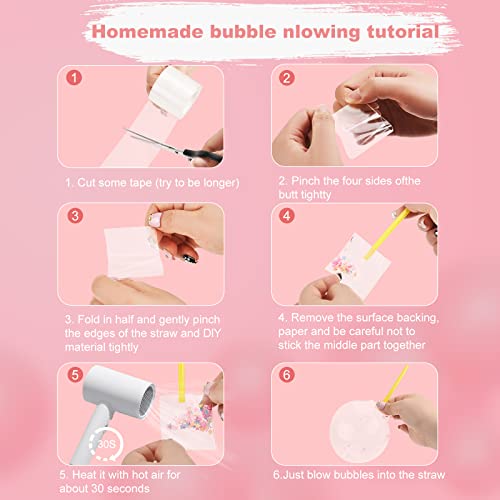 Homemade bubble nlowing tutorial

1

1. Cut some tape (try to be longer)

2

2. Pinch the four sides ofthe butt tightty

3

3. Fold in half and gently pinch the edges of the straw and DIY material tightly

4

4. Remove the surface backing, paper and be careful not to stick the middle part together

5

30S

5. Heat it with hot air for about 30 seconds

6

6.Just blow bubbles into the straw