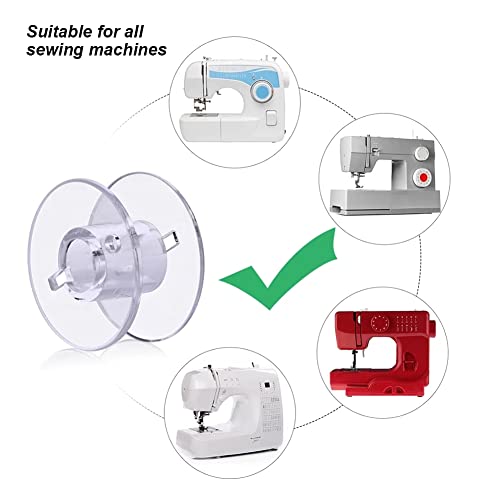 Suitable for all sewing machines