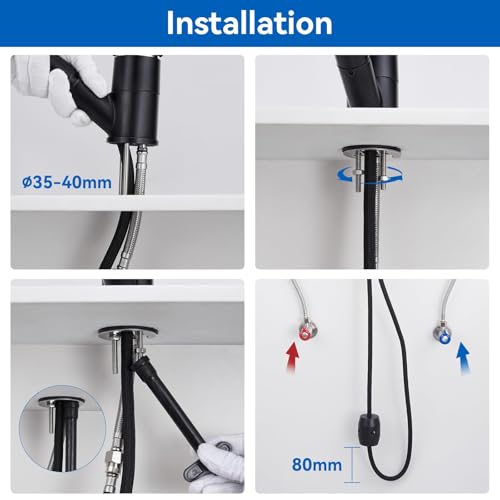 Installation

ø35-40mm

80mm