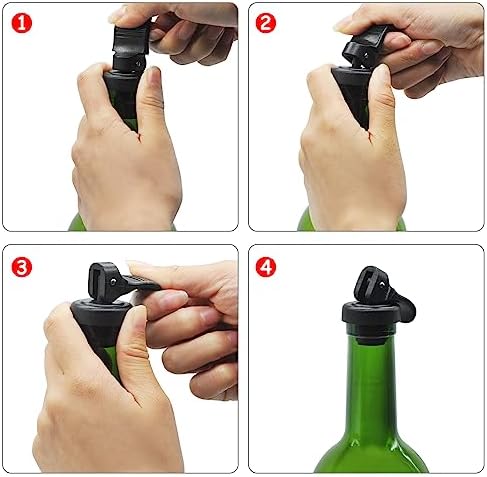 1

2

3

4