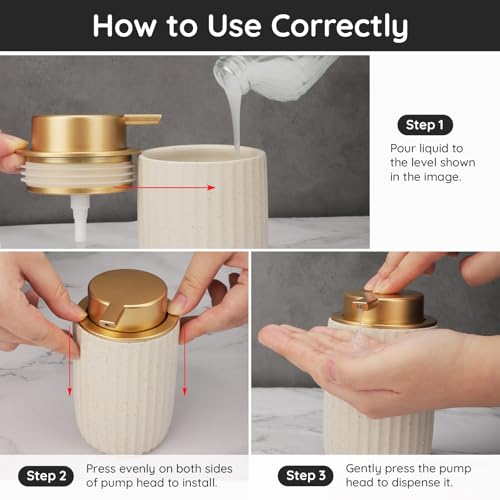 How to Use Correctly

Step 1

Pour liquid to the level shown in the image.

Step 2

Press evenly on both sides of pump head to install.

Step 3

Gently press the pump head to dispense it.