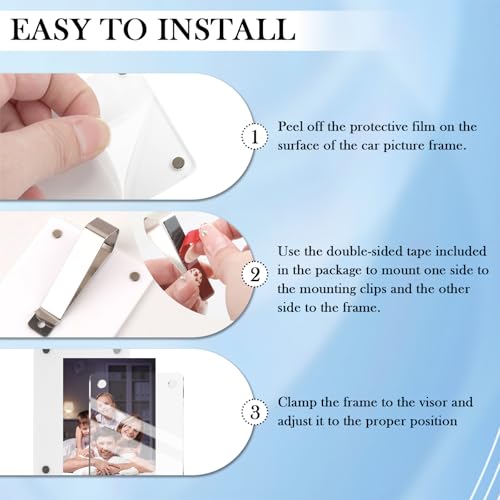 EASY TO INSTALL

1

Peel off the protective film on the surface of the car picture frame.

2

Use the double-sided tape included in the package to mount one side to the mounting clips and the other side to the frame.

3

Clamp the frame to the visor and adjust it to the proper position