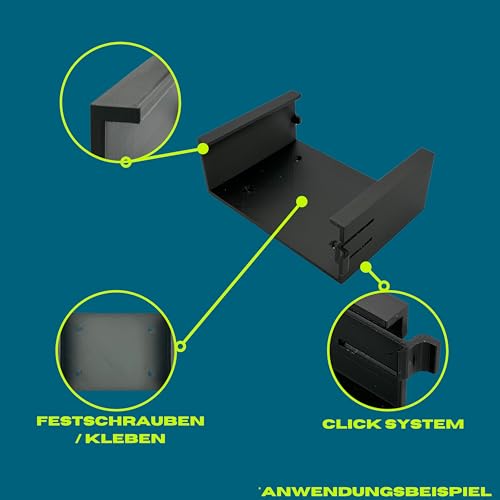 FESTSCHRAUBEN / KLEBEN

CLICK SYSTEM

*ANWENDUNGSBEISPIEL