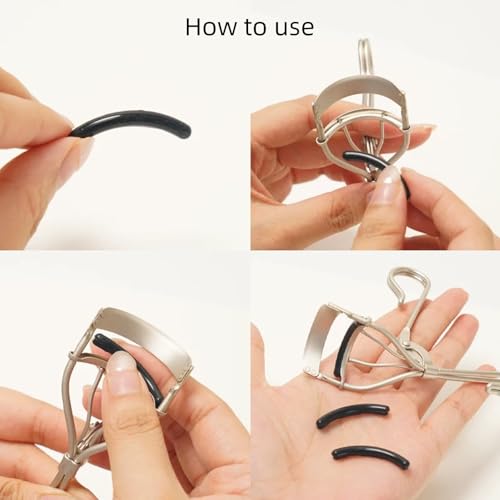 How to use