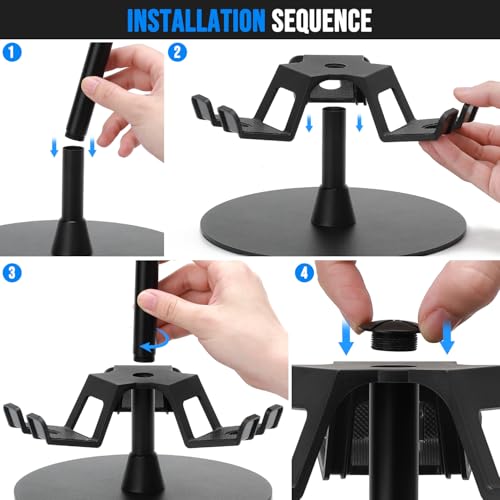 INSTALLATION SEQUENCE

1

2

3

4