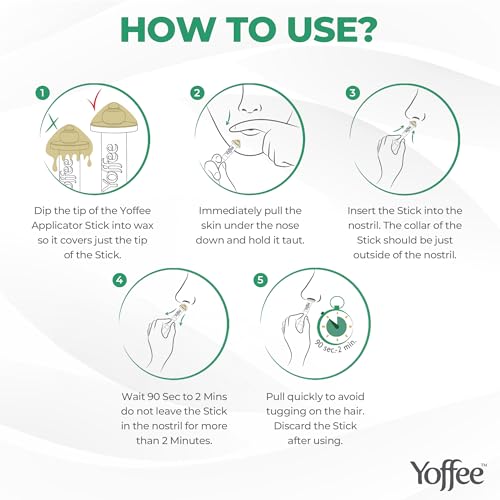 HOW TO USE?

1

Yoffee

Yoffee

Dip the tip of the Yoffee Applicator Stick into wax so it covers just the tip of the Stick.

2

Immediately pull the skin under the nose down and hold it taut.

3

Insert the Stick into the nostril. The collar of the Stick should be just outside of the nostril.

4

Wait 90 Sec to 2 Mins do not leave the Stick in the nostril for more than 2 Minutes.

5

90 sec.-2 min.

Pull quickly to avoid tugging on the hair. Discard the Stick after using.

Yoffee™