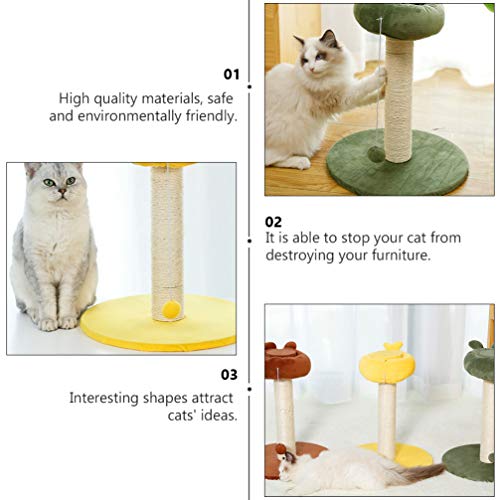 01

High quality materials, safe and environmentally friendly.

02

It is able to stop your cat from destroying your furniture.

03

Interesting shapes attract cats' ideas.