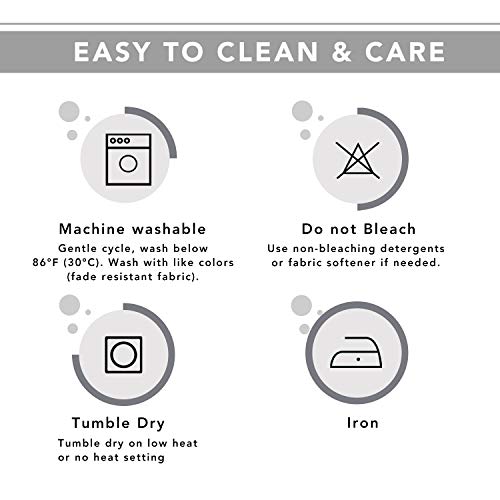 EASY TO CLEAN & CARE

Machine washable

Gentle cycle, wash below 86°F (30°C). Wash with like colors (fade resistant fabric).

Do not Bleach

Use non-bleaching detergents or fabric softener if needed.

Tumble Dry

Tumble dry on low heat or no heat setting

Iron