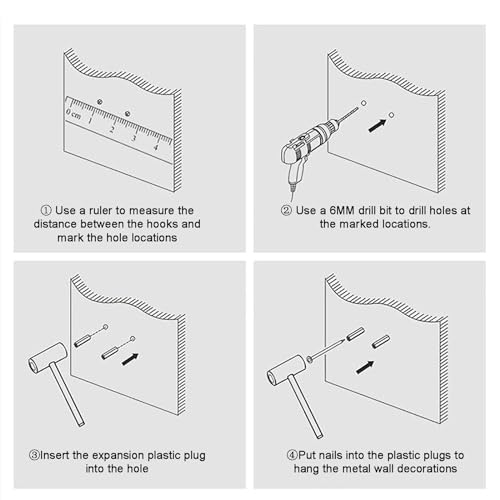 0 cm 1 2 3 4

① Use a ruler to measure the distance between the hooks and mark the hole locations

② Use a 6MM drill bit to drill holes at the marked locations.

③Insert the expansion plastic plug into the hole

④Put nails into the plastic plugs to hang the metal wall decorations