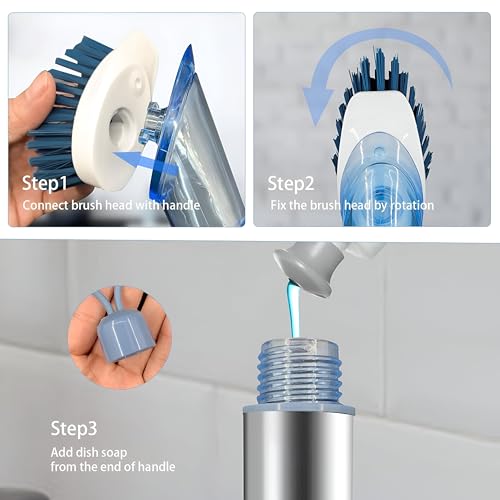 Step1
Connect brush head with handle

Step2
Fix the brush head by rotation

Step3
Add dish soap from the end of handle