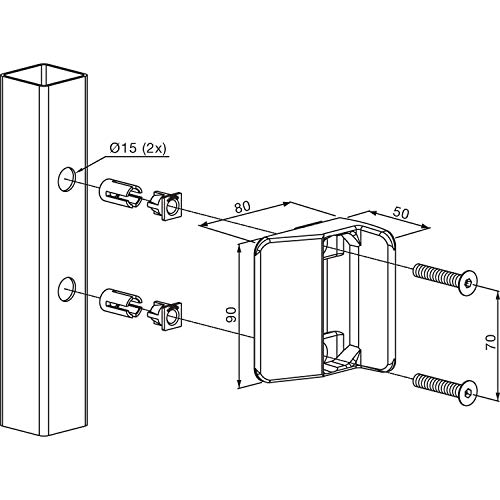 Ø15 (2x)

80

50

90

70