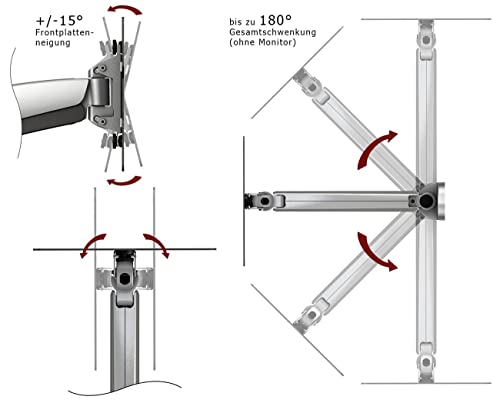 +/-15°
Frontplattenneigung

bis zu 180°
Gesamtschwenkung
(ohne Monitor)