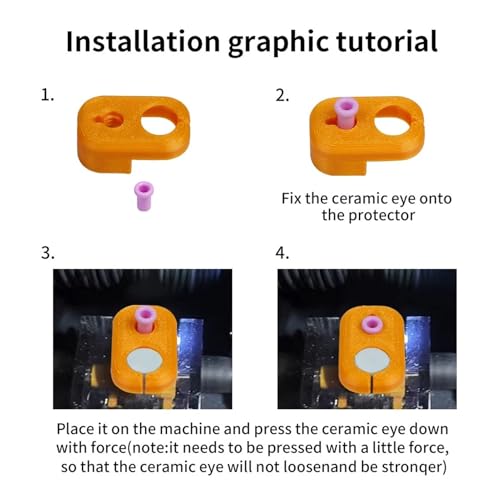 Installation graphic tutorial

1.

2.

Fix the ceramic eye onto the protector

3.

4.

Place it on the machine and press the ceramic eye down with force(note:it needs to be pressed with a little force, so that the ceramic eye will not loosenand be stronqer)