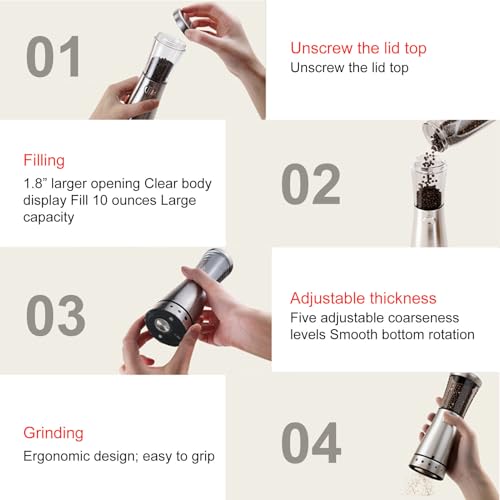 01

Unscrew the lid top
Unscrew the lid top

Filling
1.8” larger opening Clear body display Fill 10 ounces Large capacity

02

03

Adjustable thickness
Five adjustable coarseness levels Smooth bottom rotation

Grinding
Ergonomic design; easy to grip

04