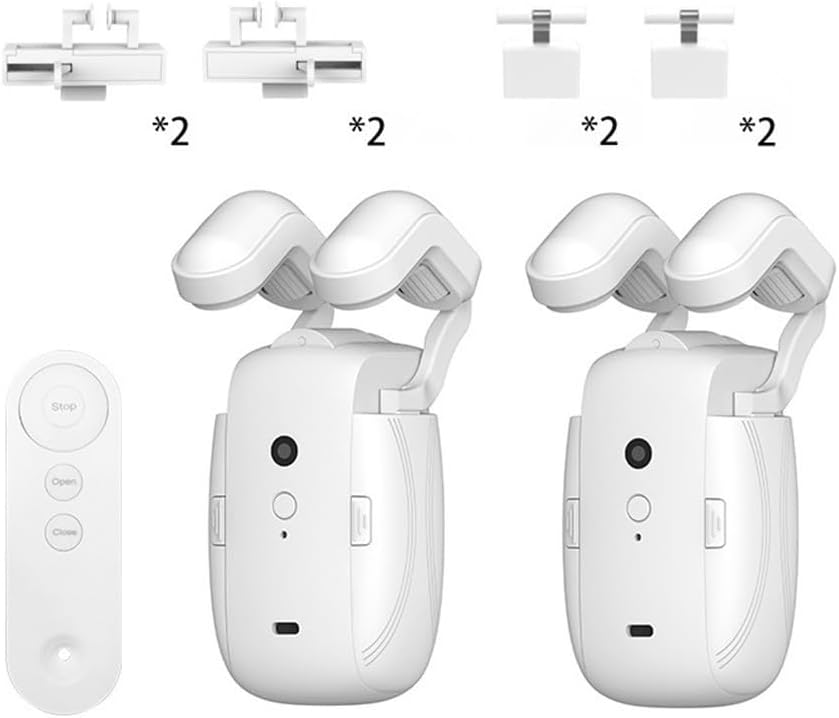 *2 *2 *2 *2

Stop

Open

Close