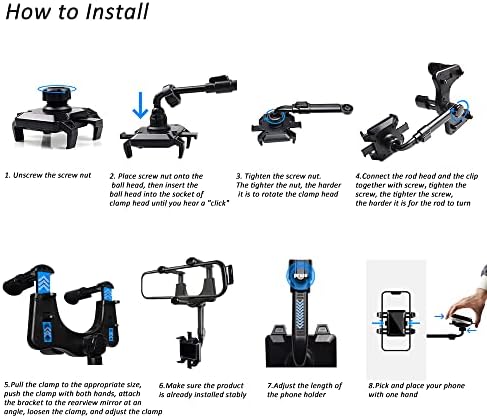 How to Install

1. Unscrew the screw nut

2. Place screw nut onto the ball head, then insert the ball head into the socket of clamp head until you hear a "click"

3. Tighten the screw nut. The tighter the nut, the harder it is to rotate the clamp head

4.Connect the rod head and the clip together with screw, tighten the screw, the tighter the screw, the harder it is for the rod to turn

5.Pull the clamp to the appropriate size, push the clamp with both hands, attach the bracket to the rearview mirror at an angle, loosen the clamp, and adjust the clamp

6.Make sure the product is already installed stably

7.Adjust the length of the phone holder

8.Pick and place your phone with one hand