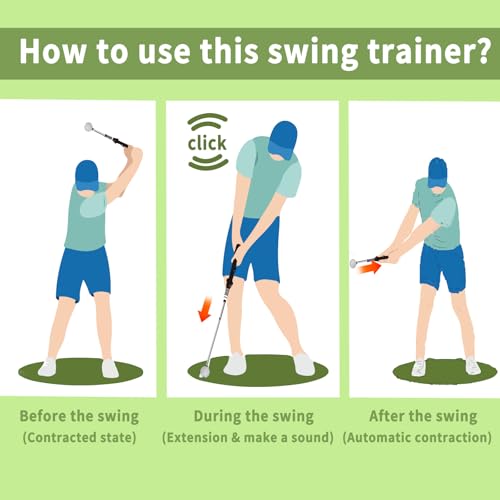 How to use this swing trainer?

click

Before the swing
(Contracted state)

During the swing
(Extension & make a sound)

After the swing
(Automatic contraction)