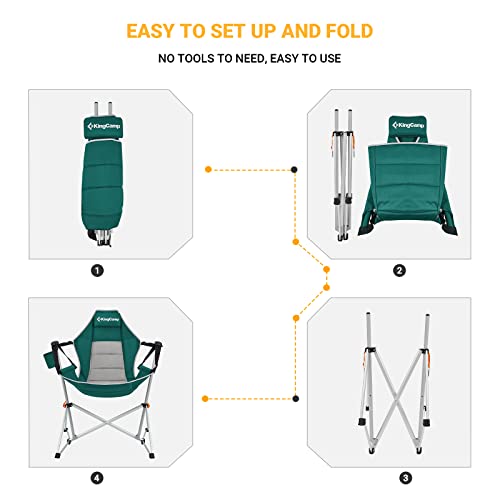 EASY TO SET UP AND FOLD

NO TOOLS TO NEED, EASY TO USE

KingCamp

1

KingCamp

2

KingCamp

4

3