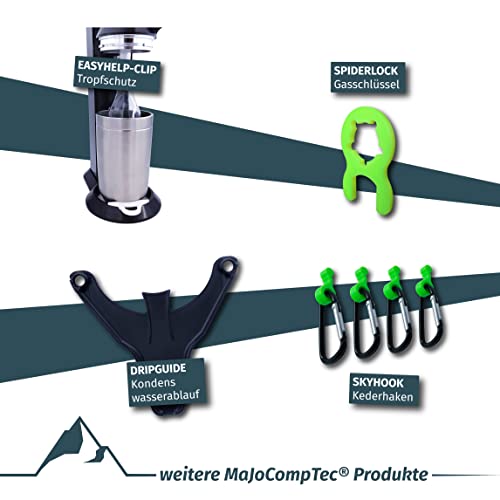 EASYHELP-CLIP
Tropfschutz

SPIDERLOCK
Gasschlüssel

DRIPGUIDE
Kondens
wasserablauf

SKYHOOK
Kederhaken

weitere MaJoCompTec® Produkte