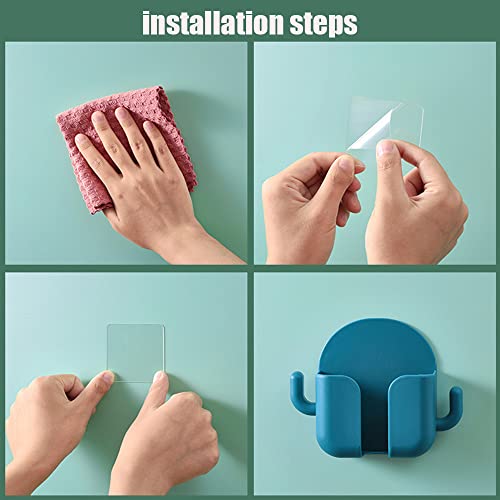 installation steps