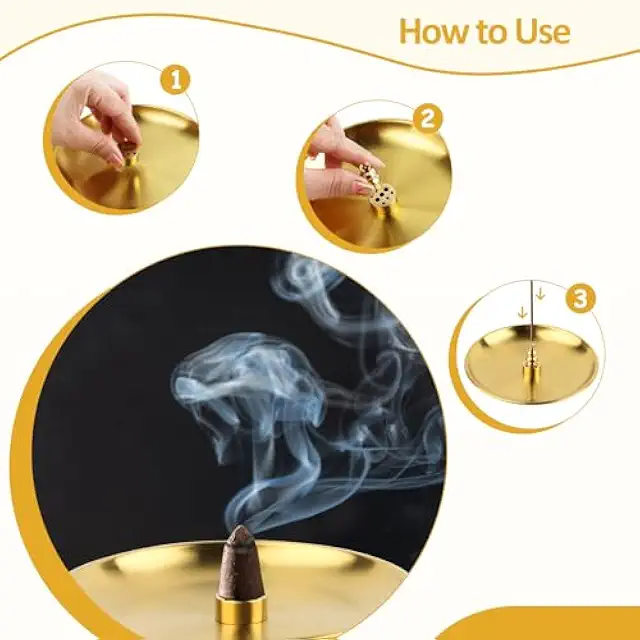 How to Use

1

2

3