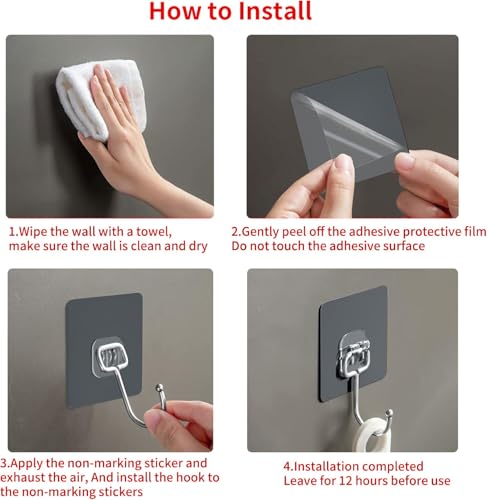 How to Install

1.Wipe the wall with a towel, make sure the wall is clean and dry

2.Gently peel off the adhesive protective film Do not touch the adhesive surface

3.Apply the non-marking sticker and exhaust the air, And install the hook to the non-marking stickers

4.Installation completed Leave for 12 hours before use