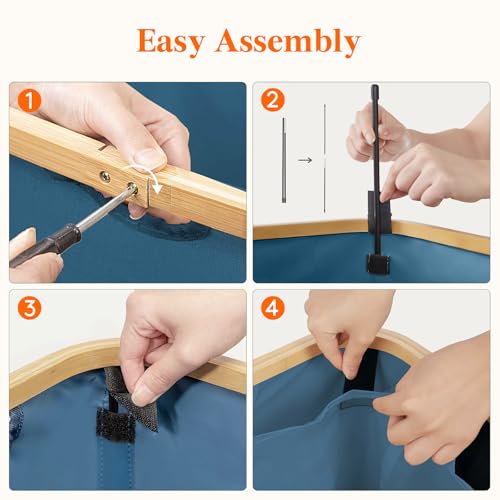 Easy Assembly

1

2

3

4