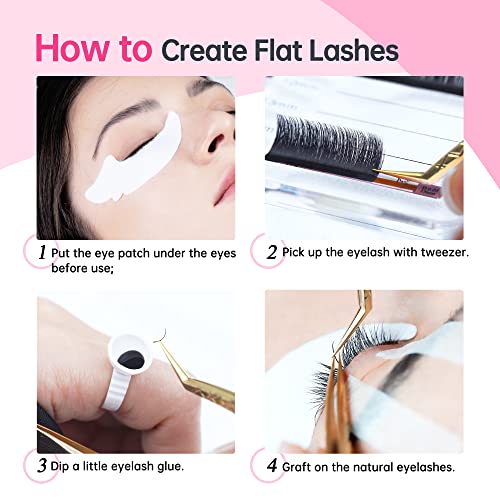 How to Create Flat Lashes

1 Put the eye patch under the eyes before use;

2 Pick up the eyelash with tweezer.

3 Dip a little eyelash glue.

4 Graft on the natural eyelashes.