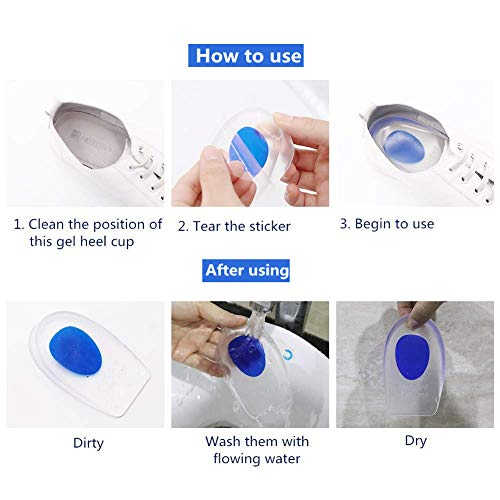 How to use

1. Clean the position of this gel heel cup

2. Tear the sticker

3. Begin to use

After using

Dirty

Wash them with flowing water

Dry