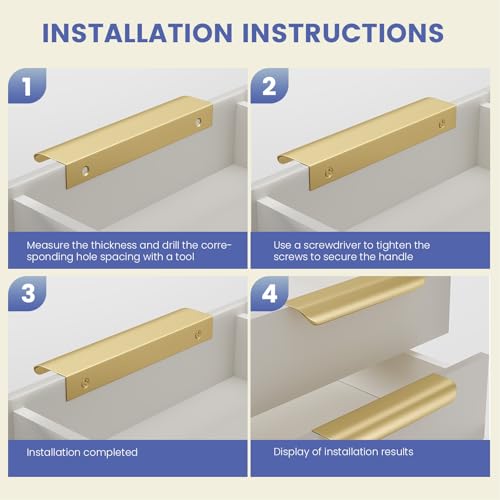 INSTALLATION INSTRUCTIONS

1

Measure the thickness and drill the corresponding hole spacing with a tool

2

Use a screwdriver to tighten the screws to secure the handle

3

Installation completed

4

Display of installation results