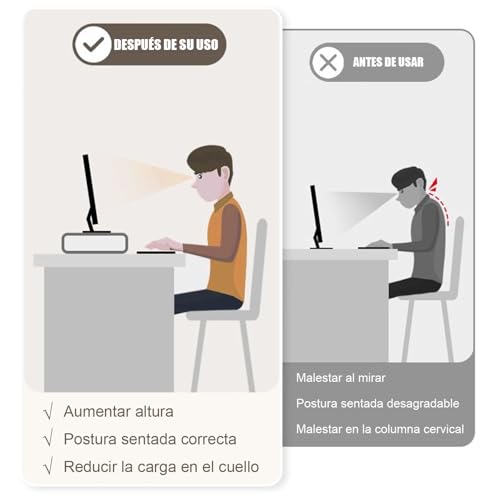 DESPUÉS DE SU USO

√ Aumentar altura
√ Postura sentada correcta
√ Reducir la carga en el cuello

ANTES DE USAR

Malestar al mirar
Postura sentada desagradable
Malestar en la columna cervical